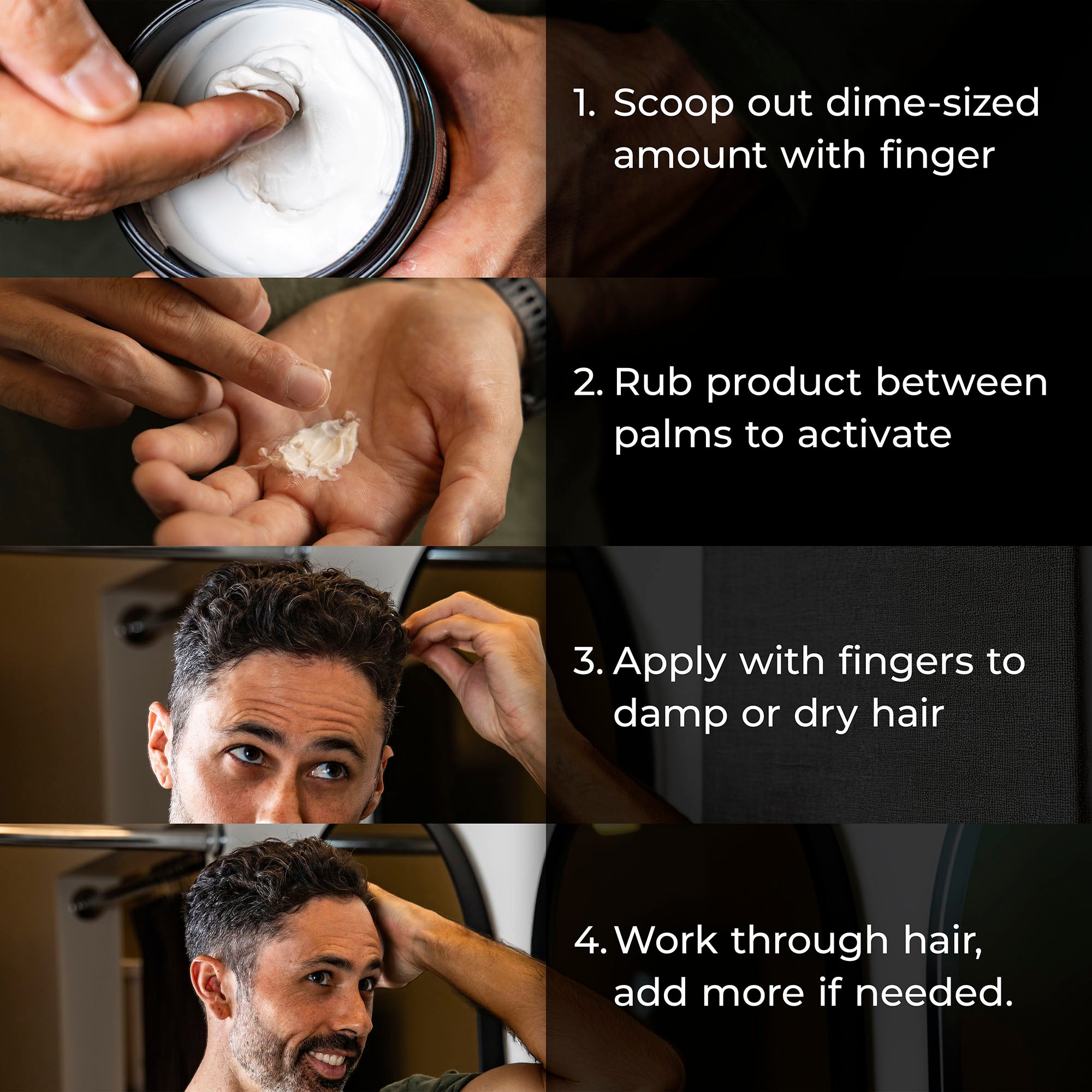 1. Scoop out dime-sized amount with finger

2. Rub product between palms to activate

3. Apply with fingers to damp or dry hair

4. Work through hair, add more if needed.